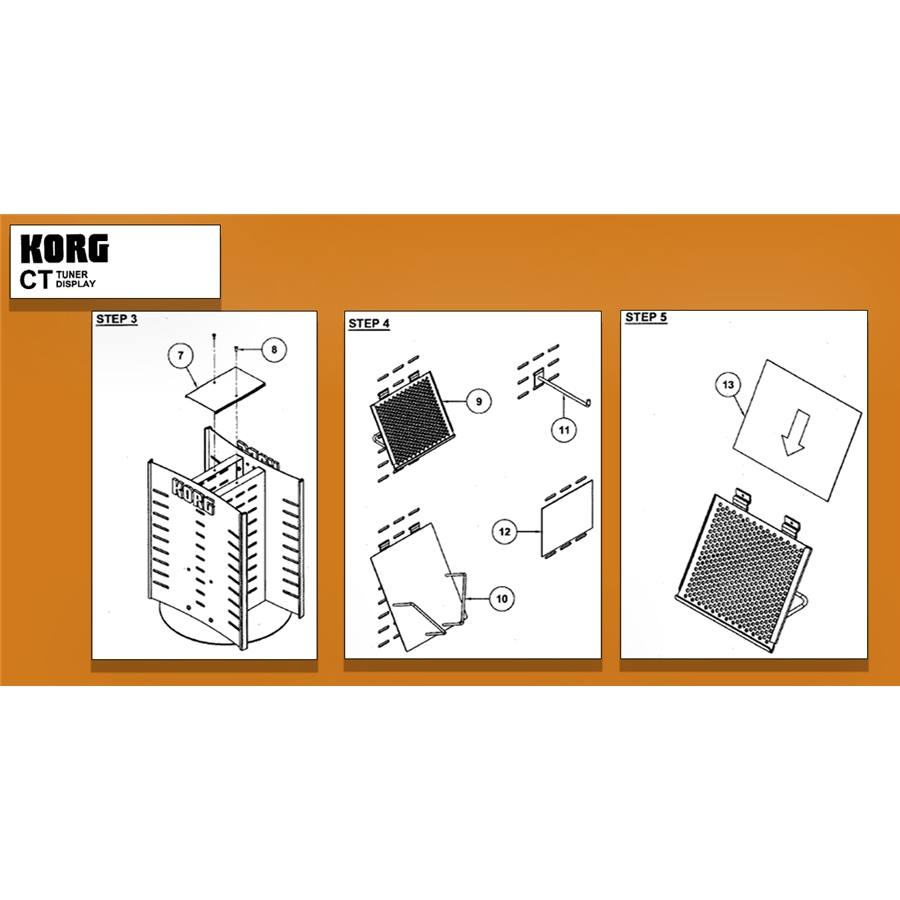 KORG
CT TUNER DISPLAY

STEP 3

7

8

KORG

STEP 4

9

11

12

10

STEP 5

13